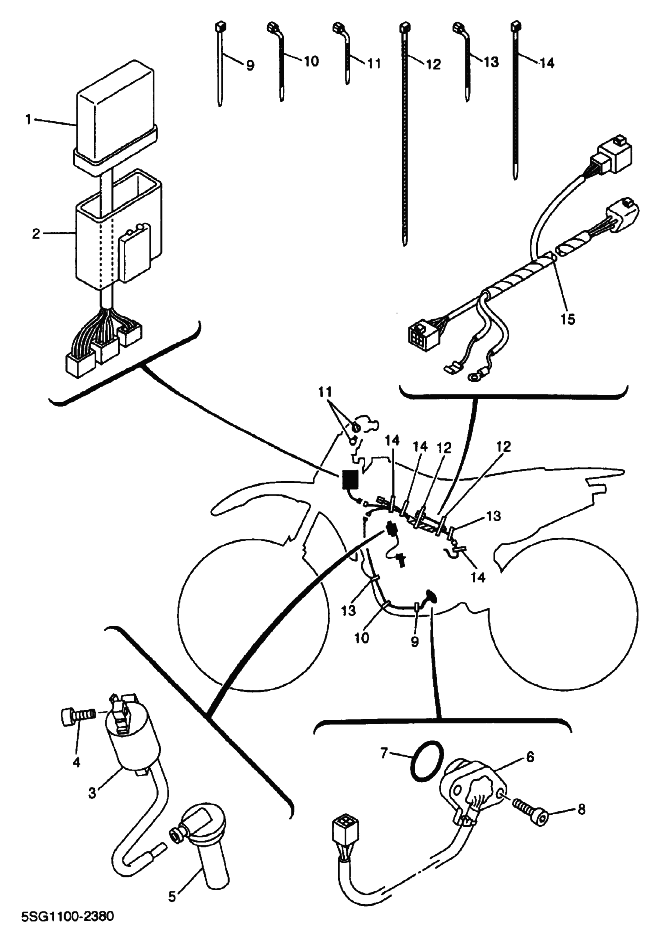 9
10
11
12
13
14
1
2
15
11
14
14
12
12
13
14
13
10
9
4
3
5
7
6
8
5SG1100-2380