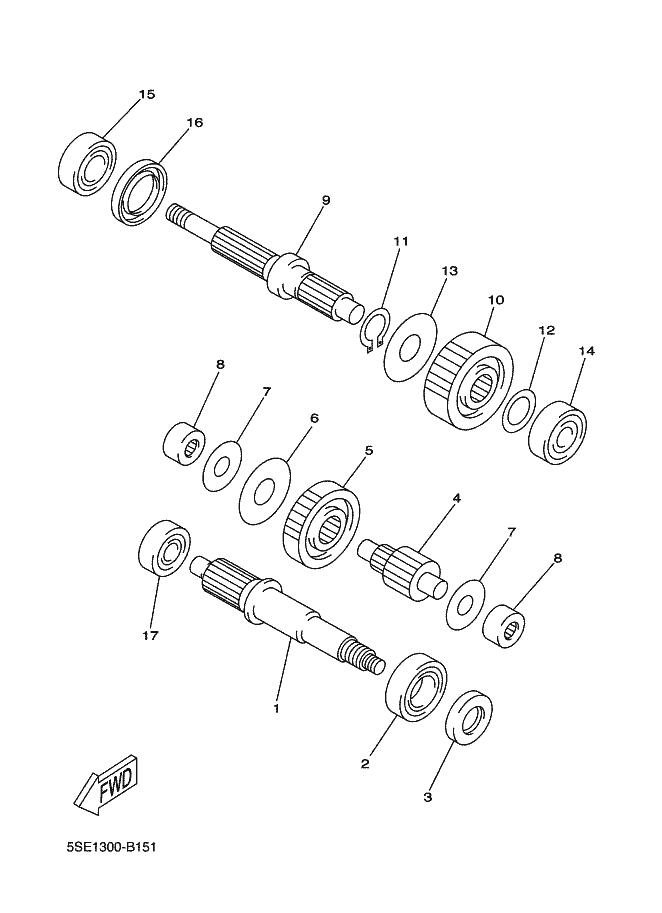 15
16
9
11
13
10
12
14
8
7
6
5
4
7
8
17
1
2
3
FWD
5SE1300-B151