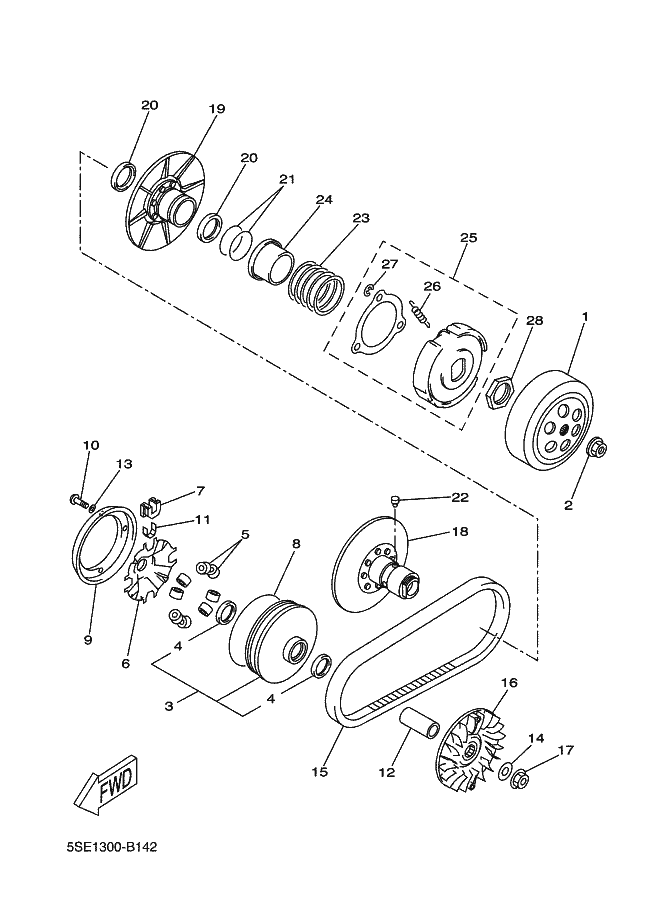 20
19
20
21
24
23
25
27
26
28
1
2
10
13
7
11
5
8
22
18
9
6
4
3
4
16
14
17
15
12
FWD
5SE1300-B142