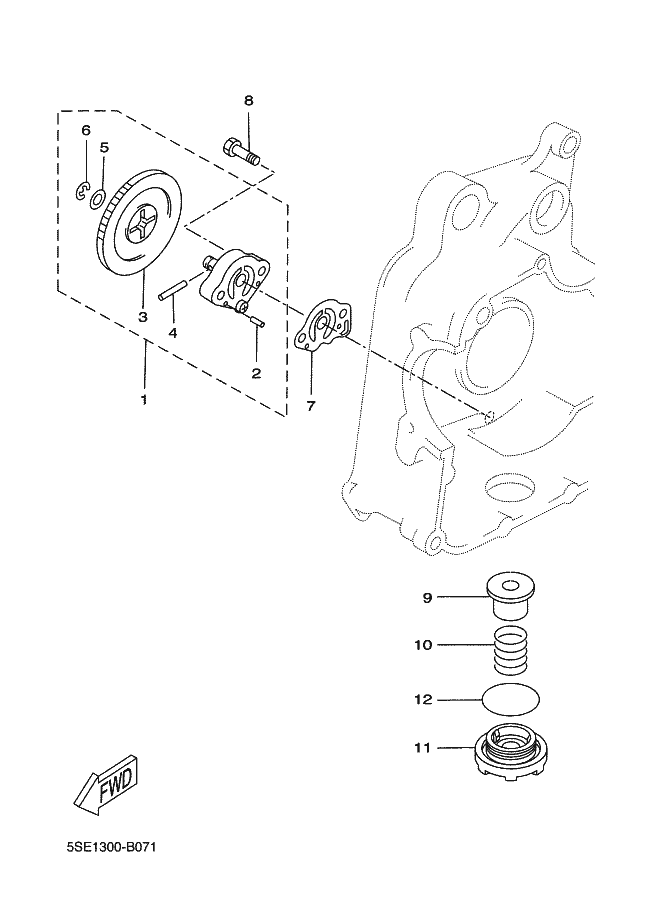 8
6
5
3
4
2
1
7
9
10
12
11
FWD
5SE1300-B071