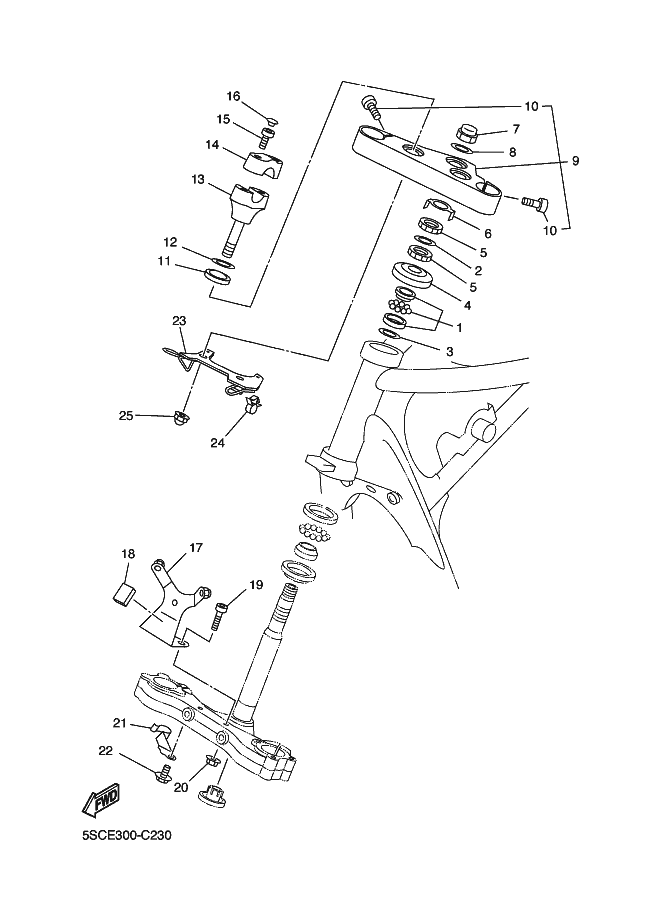 16
15
14
13
12
11
10
7
8
9
10
6
5
2
5
4
1
3
23
25
24
18
17
19
21
22
20
FWD
5SCE300-C230