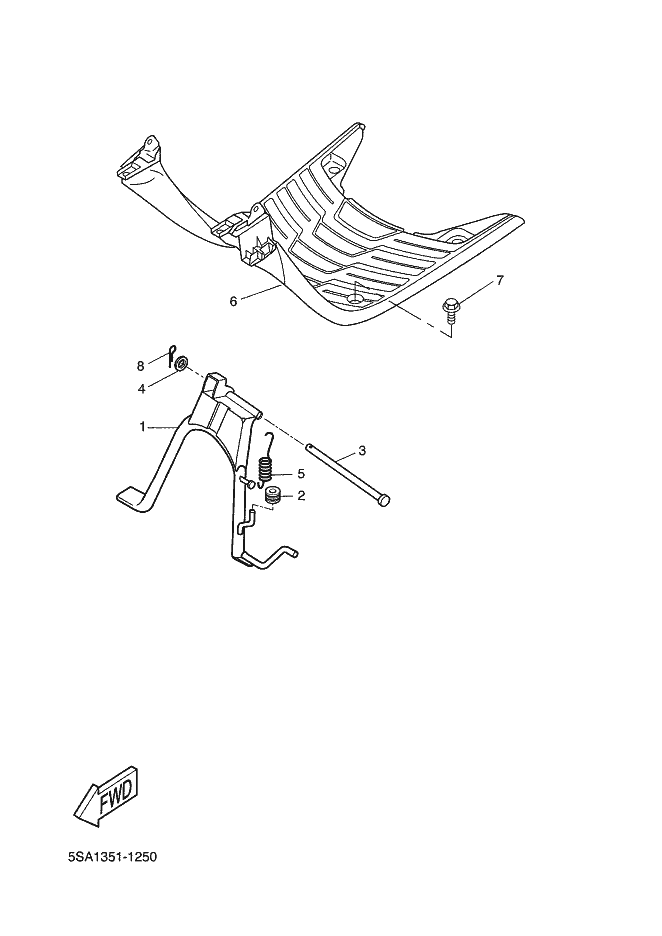 6
7
8
4
1
3
5
2
FWD
5SA1351-1250