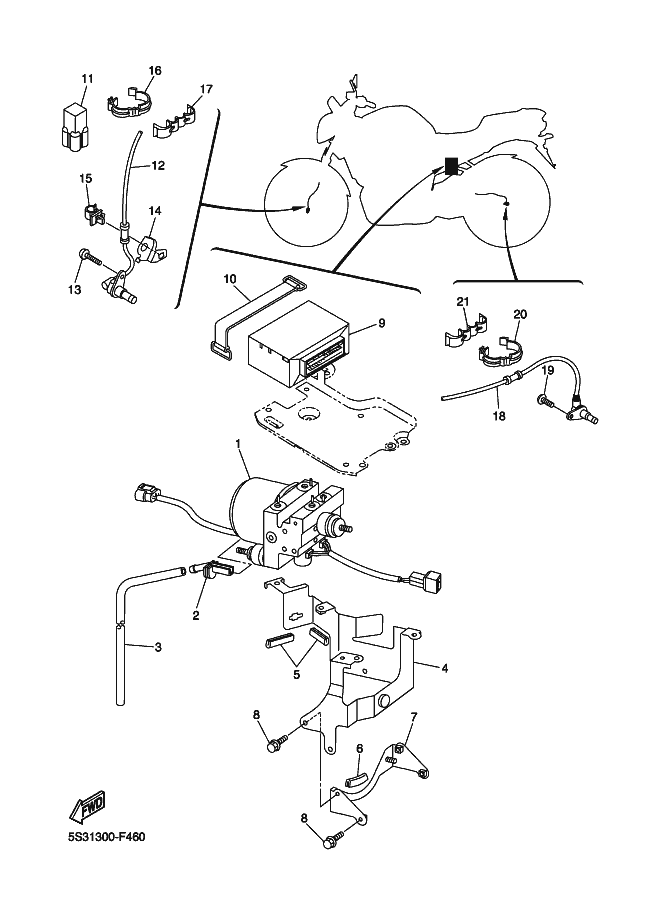 11
16
17
12
15
14
13
10
9
21
20
19
18
1
2
3
5
4
8
7
6
8
FWD
5S31300-F460