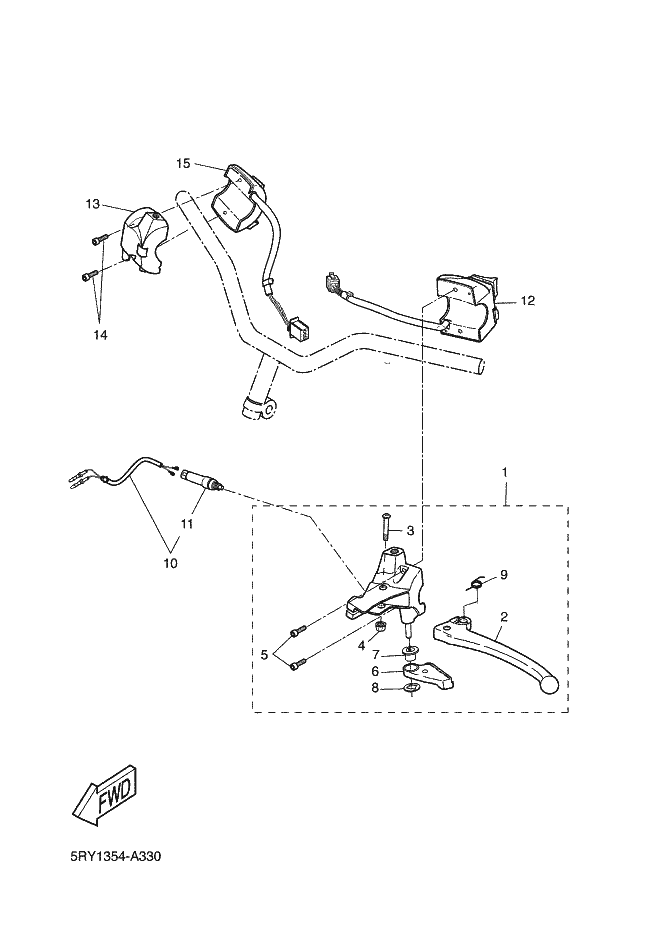 15
13
14
12
1
11
10
3
9
2
5
4
7
6
8
FWD
5RY1354-A330