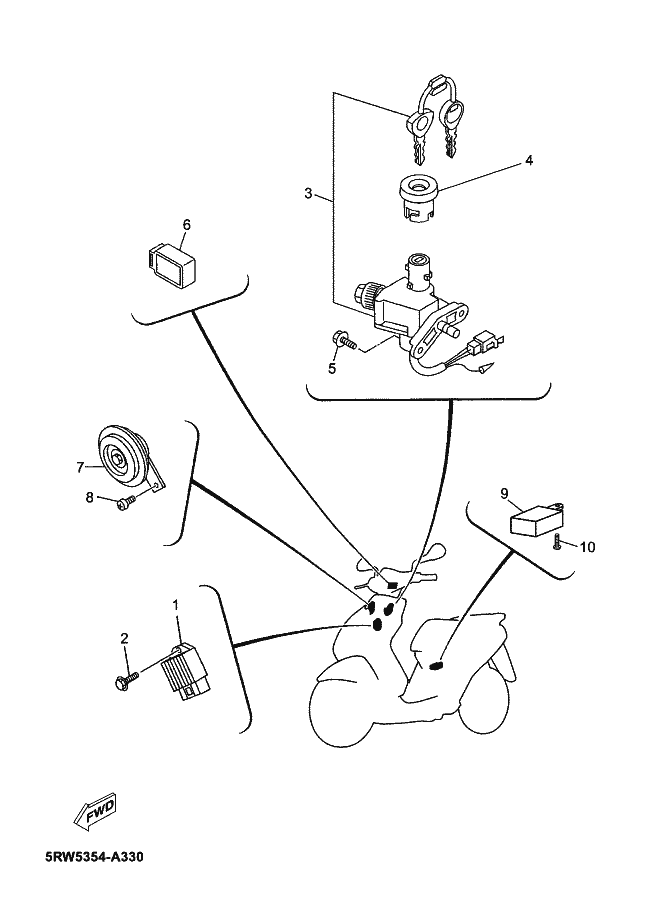 4
3
6
5
7
8
9
10
1
2
FWD
5RW5354-A330