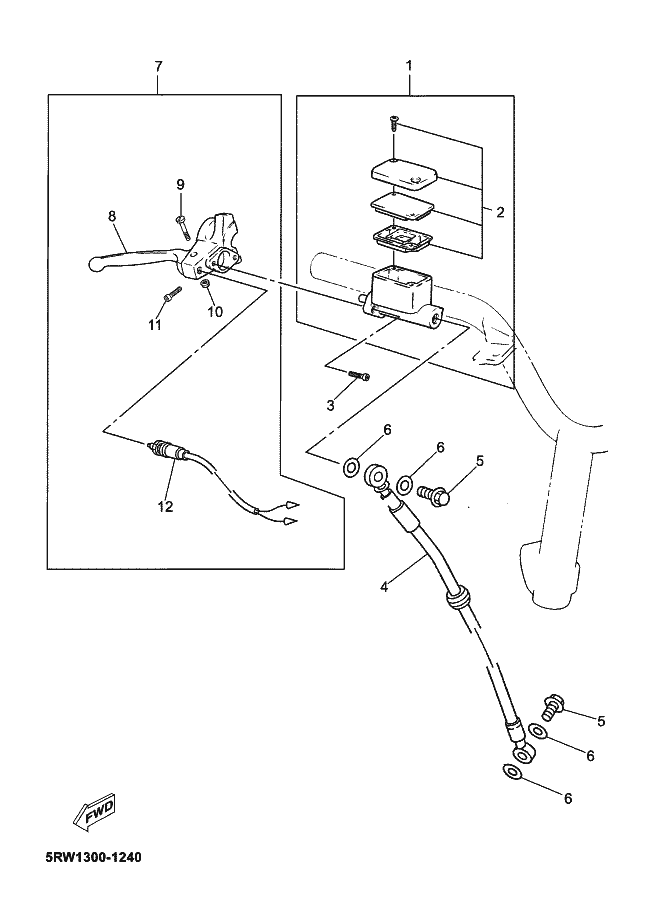 7
1
9
8
2
11
10
3
6
6
5
12
4
5
6
6
FWD
5RW1300-1240