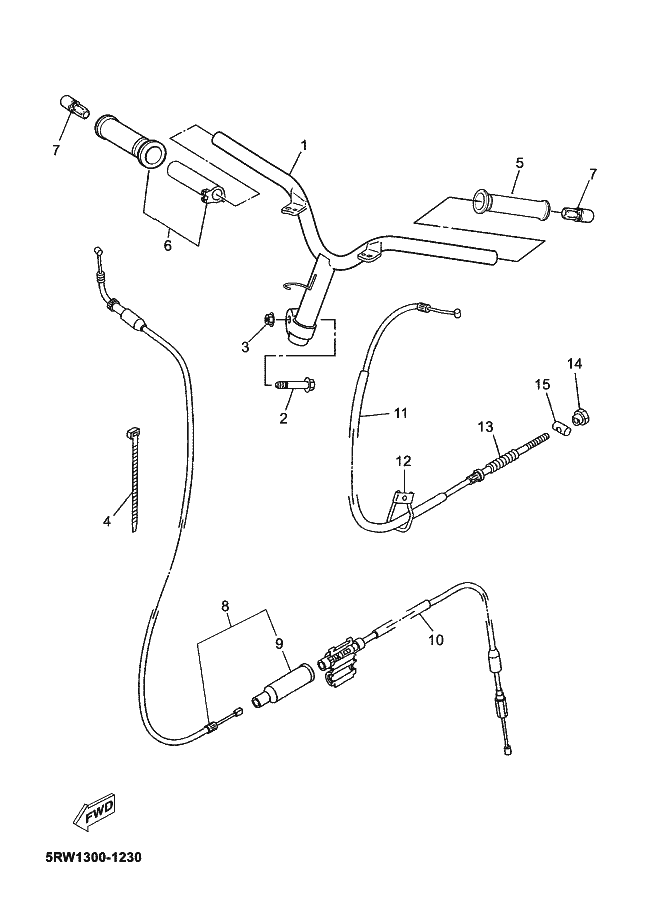 7
1
5
7
6
3
2
14
15
11
13
12
4
8
9
10
FWD
5RW1300-1230