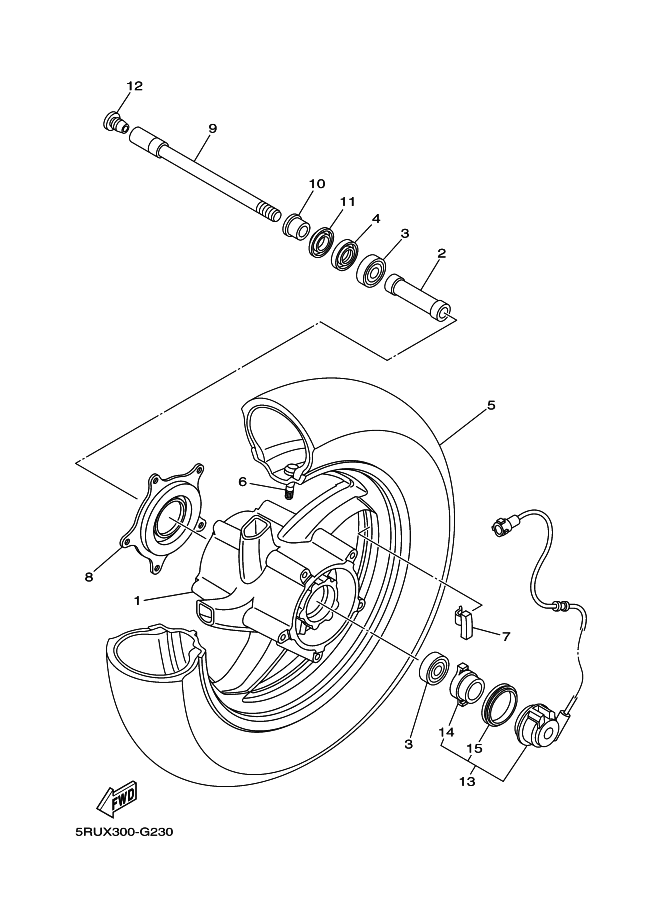 12
9
10
11
4
3
2
5
6
8
1
7
3
14
15
13
FWD
5RUX300-G230