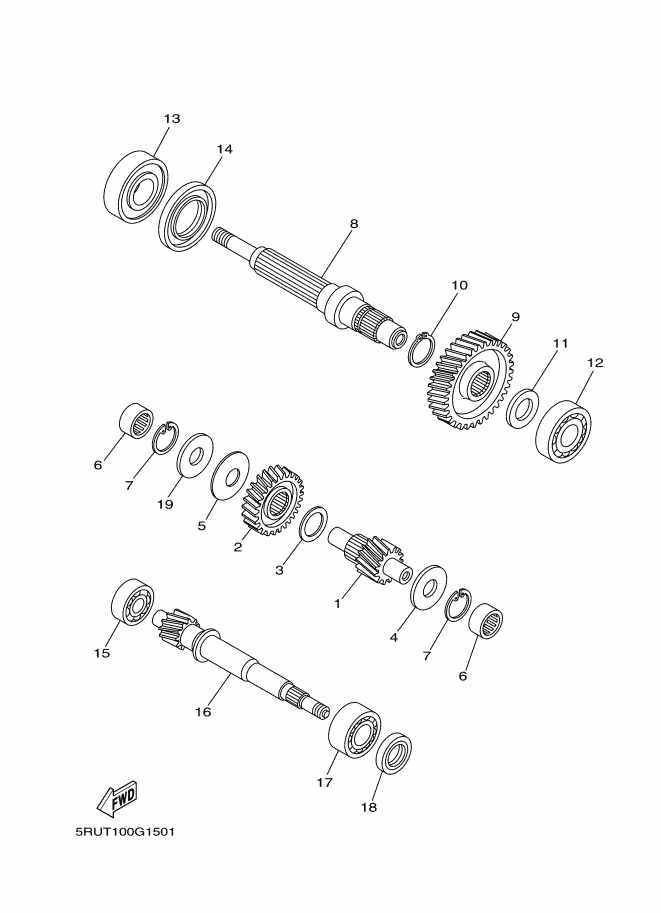 13
14
8
10
9
11
12
6
7
19
5
2
3
1
4
7
6
15
16
17
18
FWD
5RUT100G1501