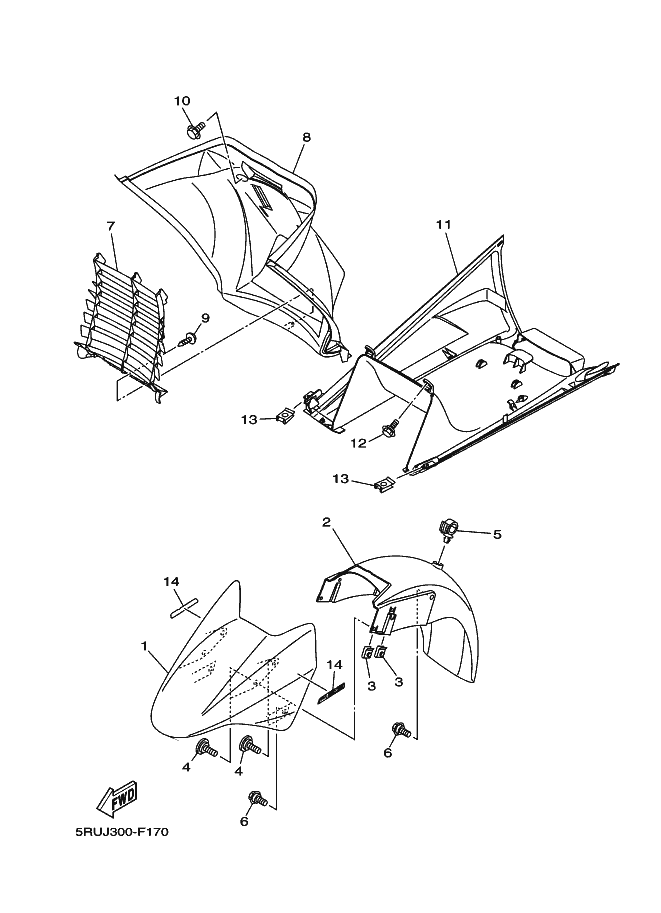 10
8
7
11
9
13
12
13
2
5
14
1
14
3
3
4
4
6
6
FWD
5RUJ300-F170