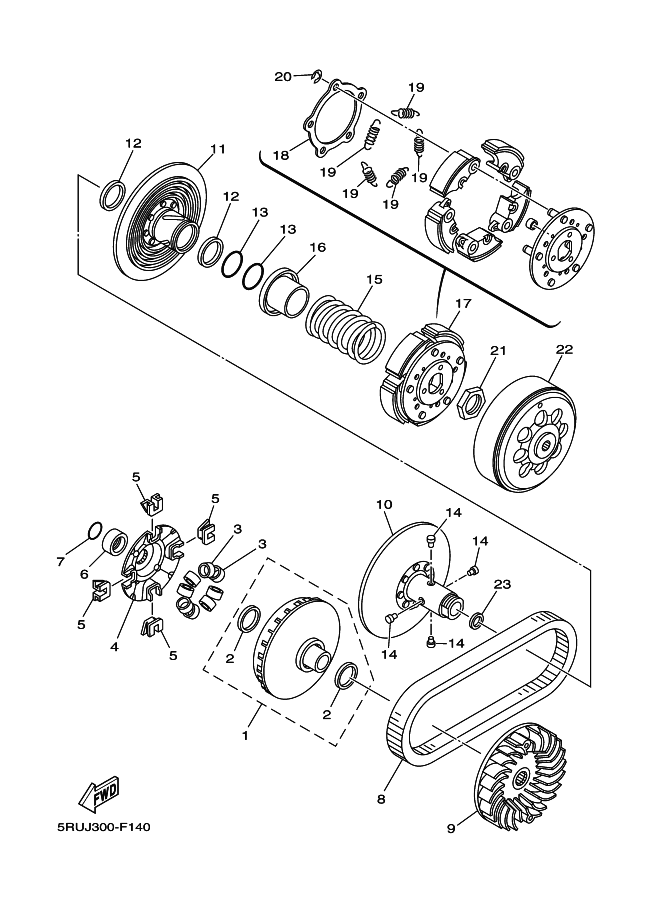 20
19
18
19
19
19
19
12
11
12
13
13
16
15
17
21
22
5
5
3
3
7
6
5
4
5
2
2
1
10
14
14
23
14
14
8
9
FWD
5RUJ300-F140