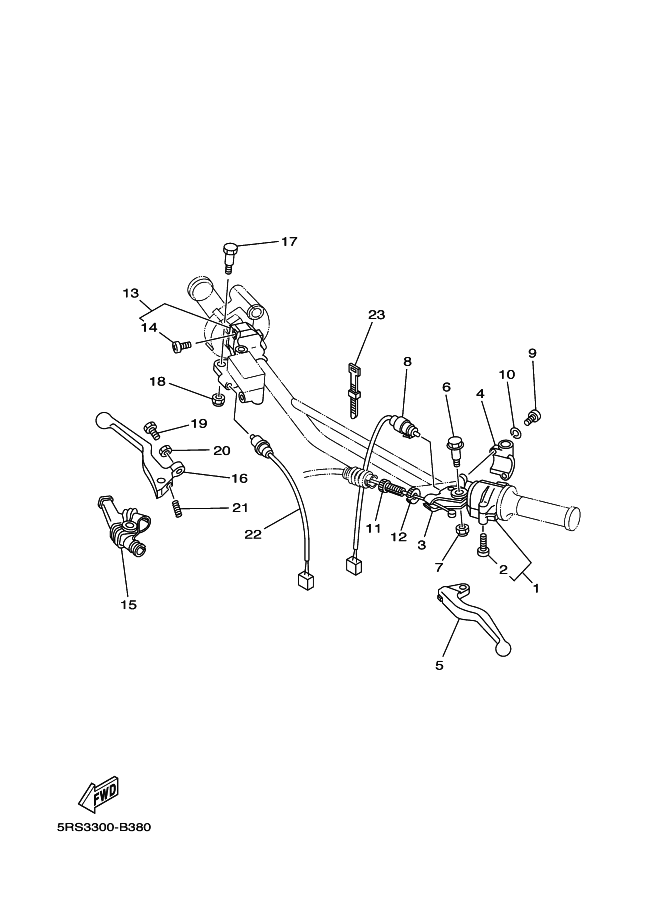 17
13
14
23
8
9
10
6
4
18
19
20
16
21
22
11
12
3
7
2
1
15
5
FWD
5RS3300-B380