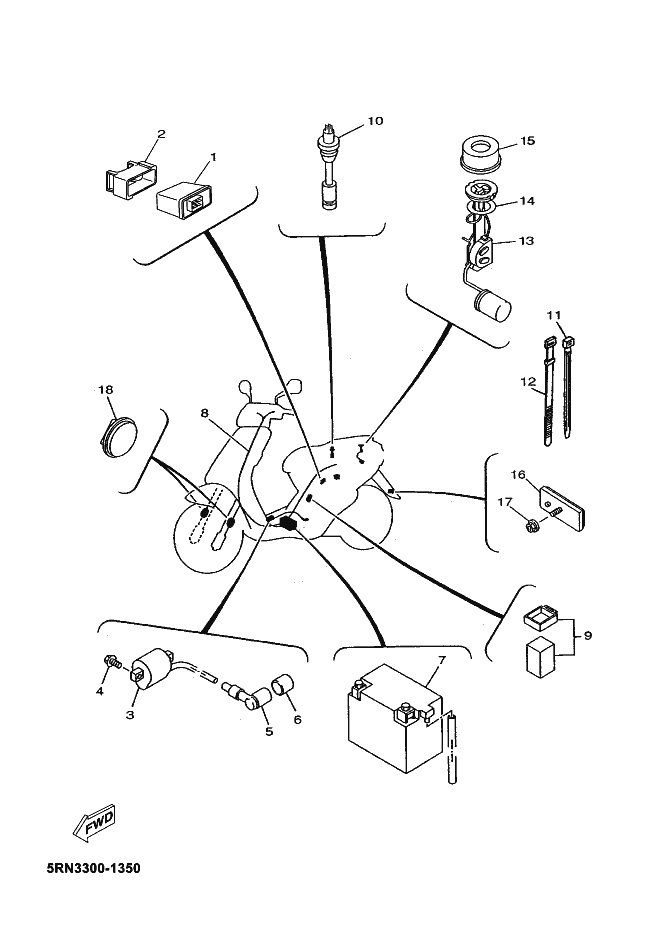 2
1
10
15
14
13
11
12
18
8
16
17
9
4
3
5
6
7
FWD
5RN3300-1350