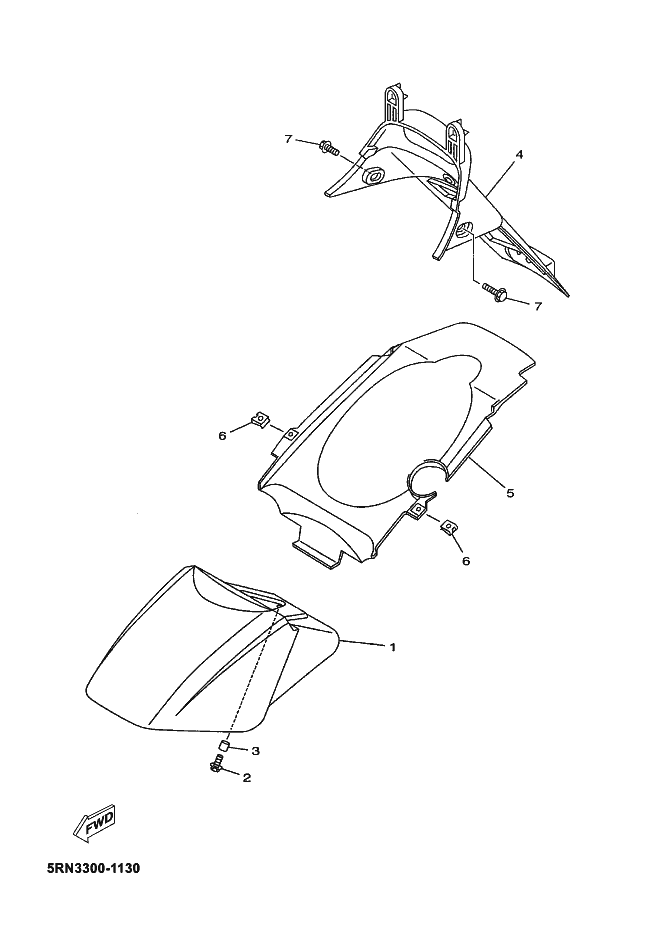 7
4
7
6
5
6
1
3
2
FWD
5RN3300-1130