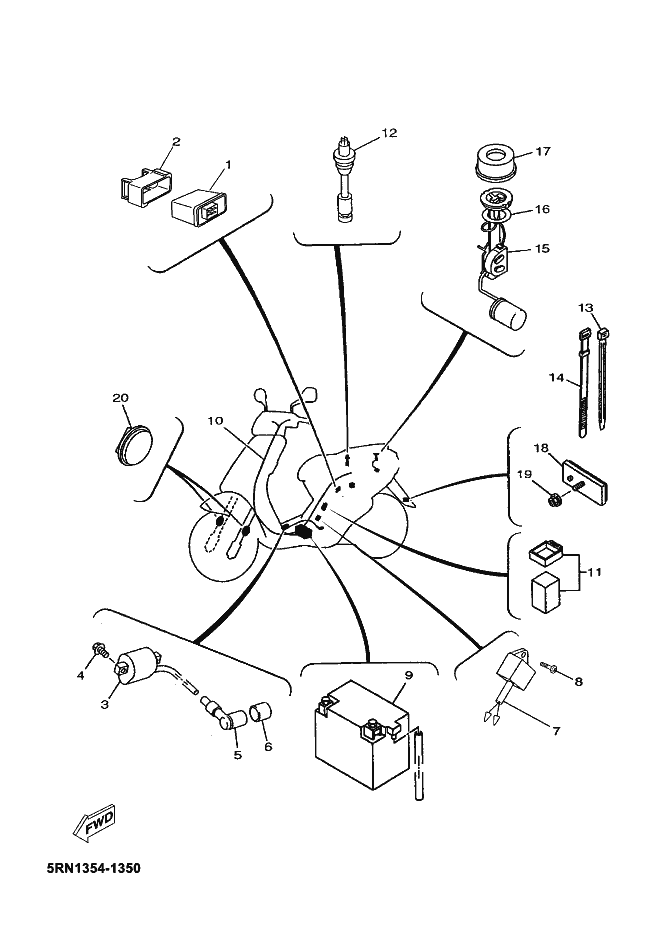 2
1
12
17
16
15
13
14
20
10
18
19
11
4
3
5
6
9
8
7
FWD
5RN1354-1350