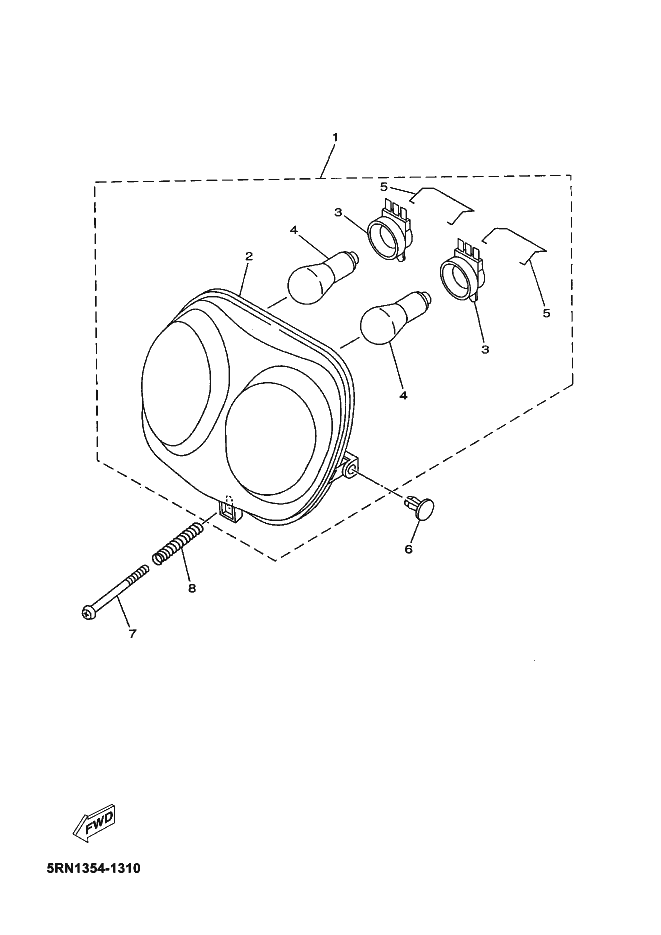 1
5
3
4
2
5
3
4
6
8
7
FWD
5RN1354-1310