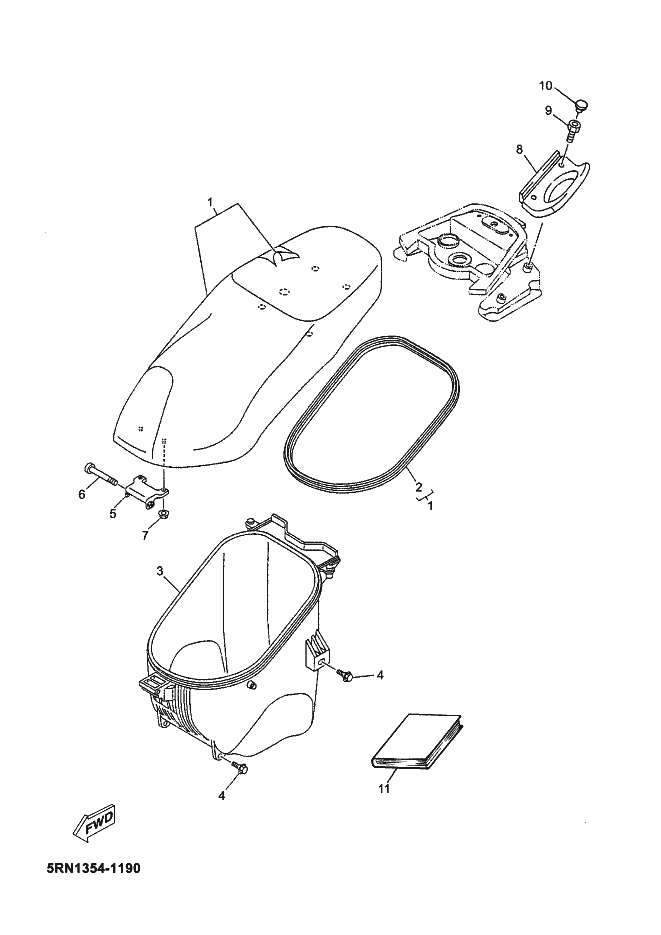 10
9
8
1
2
1
6
5
7
3
4
4
11
FWD
5RN1354-1190