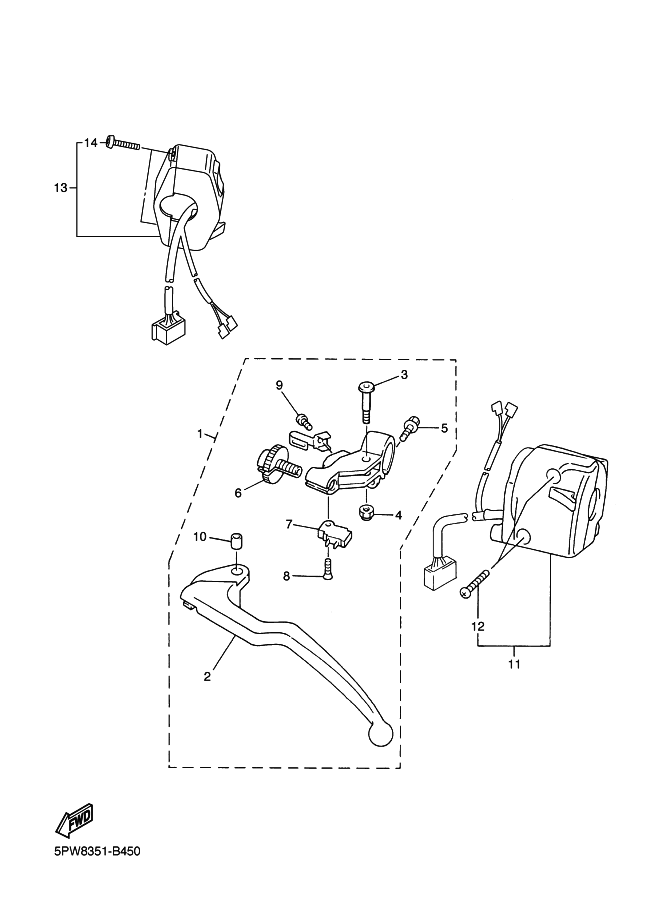 14
13
9
3
1
5
6
4
7
10
8
2
12
11
FWD
5PW8351-B450