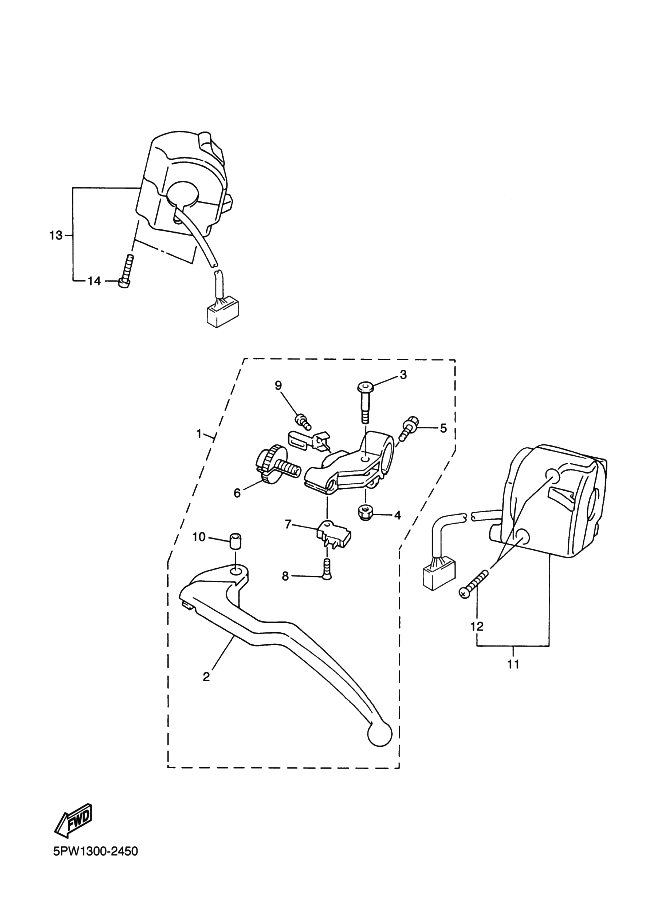 13
14
9
3
1
5
6
4
7
10
8
2
12
11
FWD
5PW1300-2450