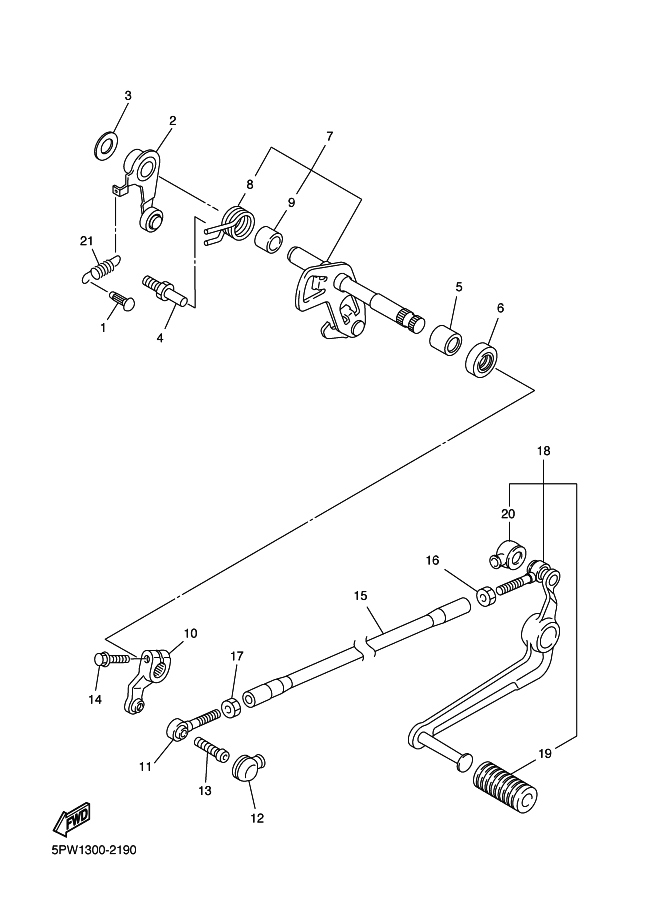 3
2
7
8
9
21
1
4
5
6
18
20
16
15
10
17
14
11
13
12
19
FWD
5PW1300-2190