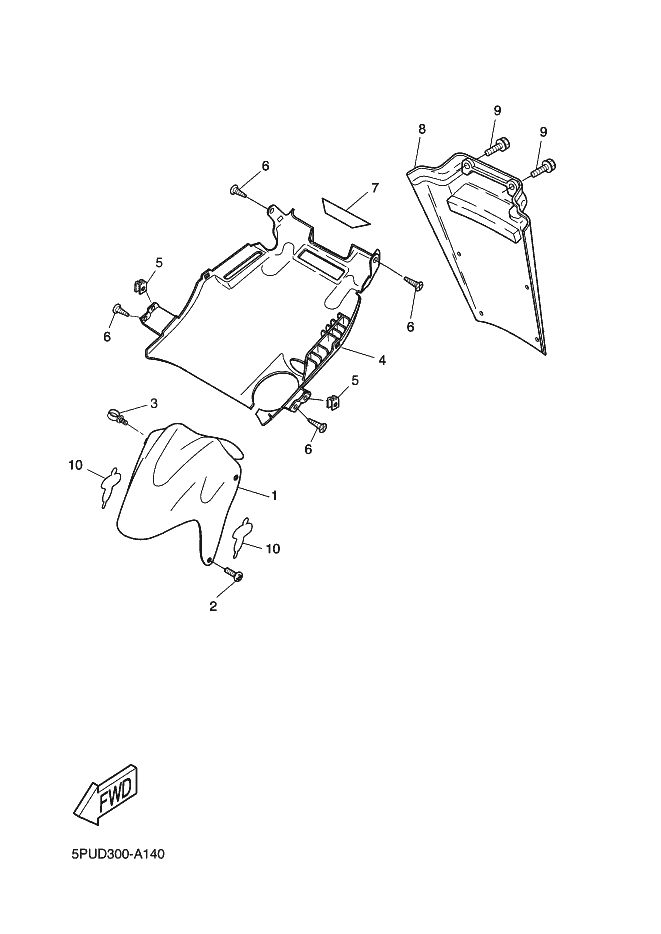 9
8
9
6
7
5
6
6
4
5
3
6
10
1
10
2
FWD
5PUD300-A140