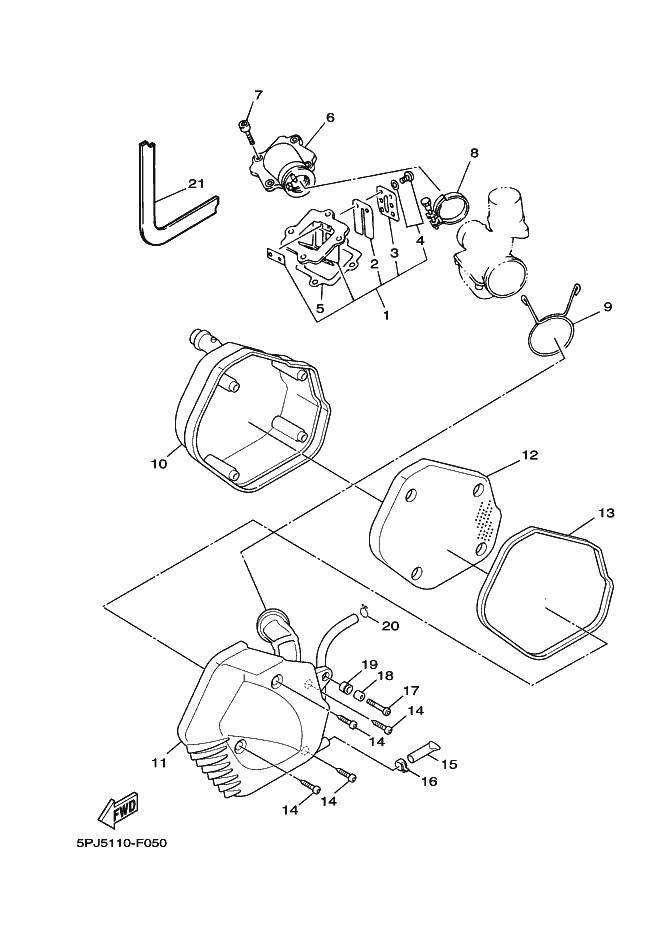 7
6
8
21
2
3
4
5
1
9
10
12
13
20
19
18
17
14
14
11
15
16
14
14
FWD
5PJ5110-F050