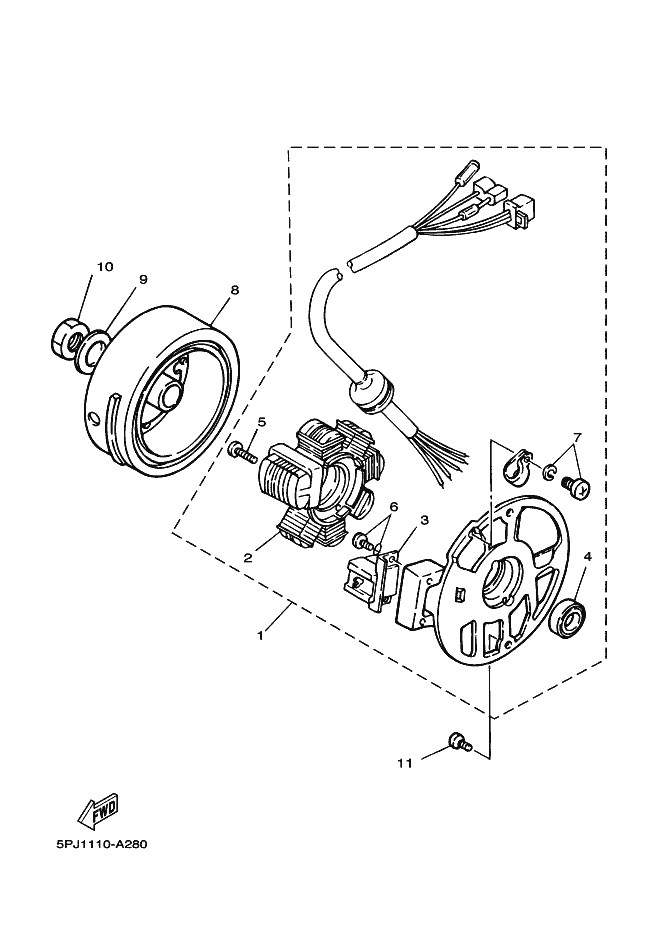 10
9
8
5
7
6
3
2
4
1
11
FWD
5PJ1110-A280