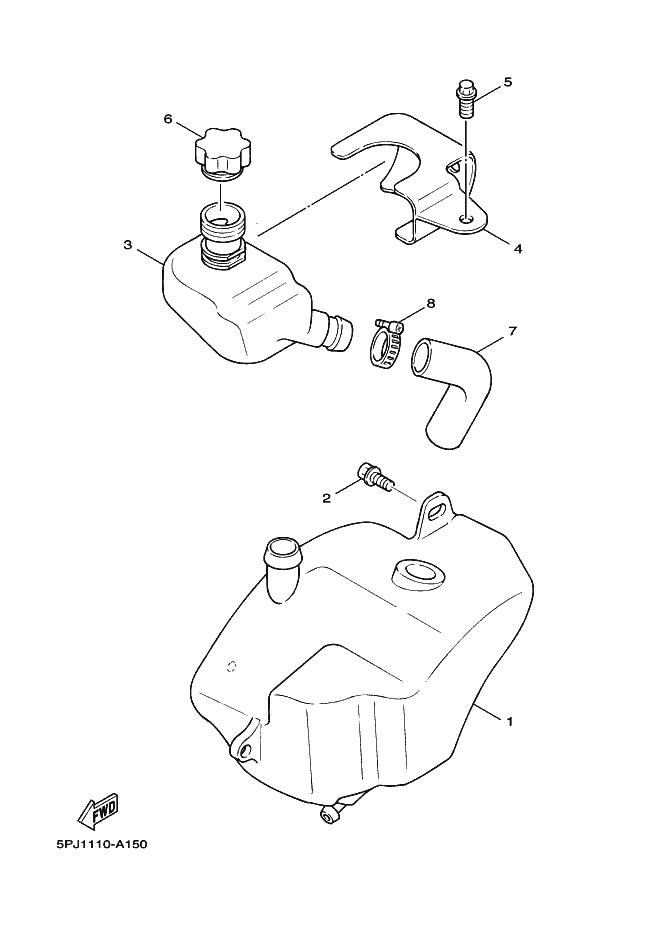 5
6
4
3
8
7
2
1
FWD
5PJ1110-A150