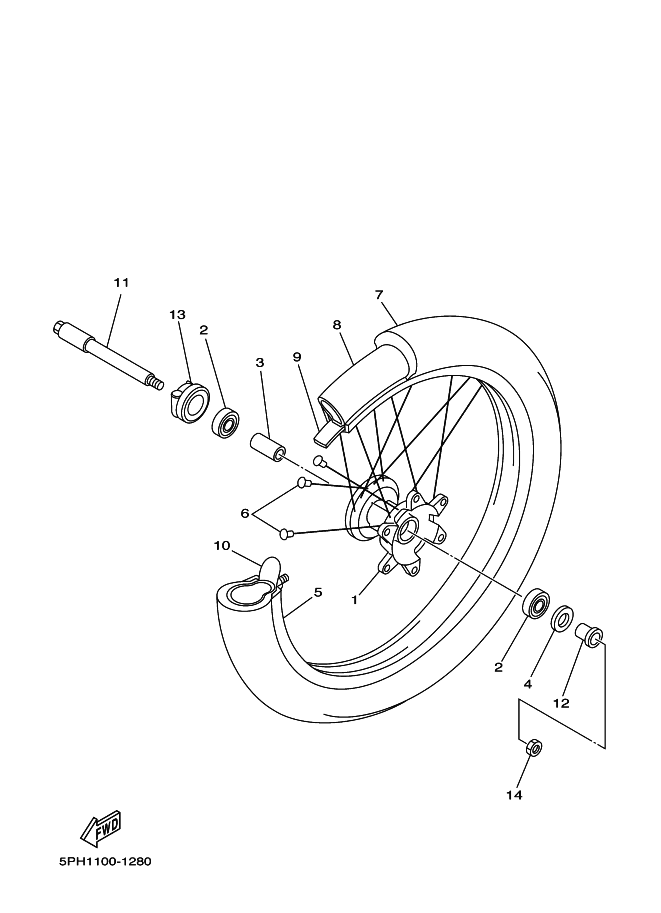 11
13
2
3
9
8
7
6
10
5
1
2
4
12
14
FWD
5PH1100-1280