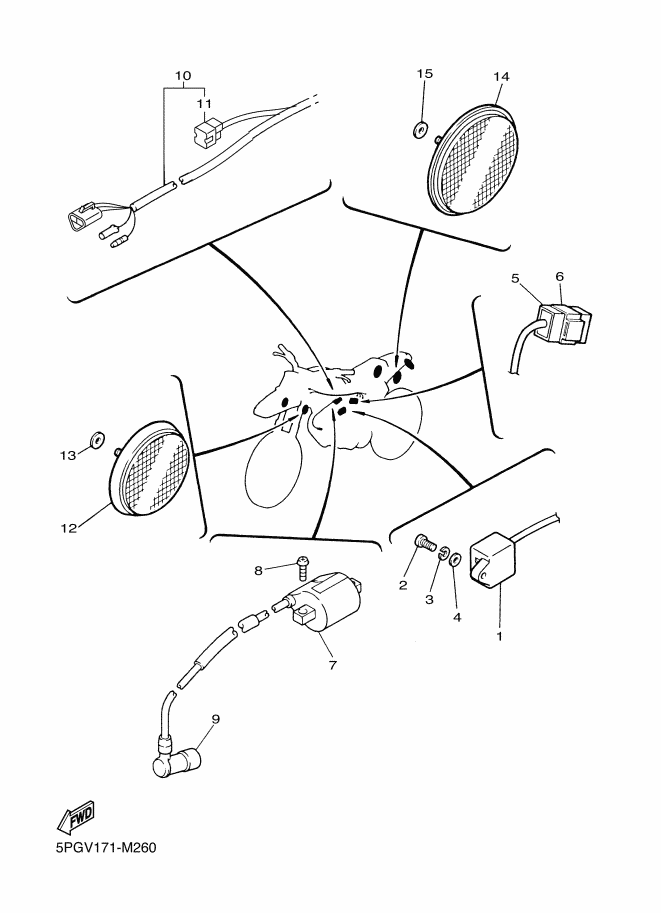 10
11
15
14
5
6
13
12
8
2
3
4
1
7
9
FWD
5PGV171-M260