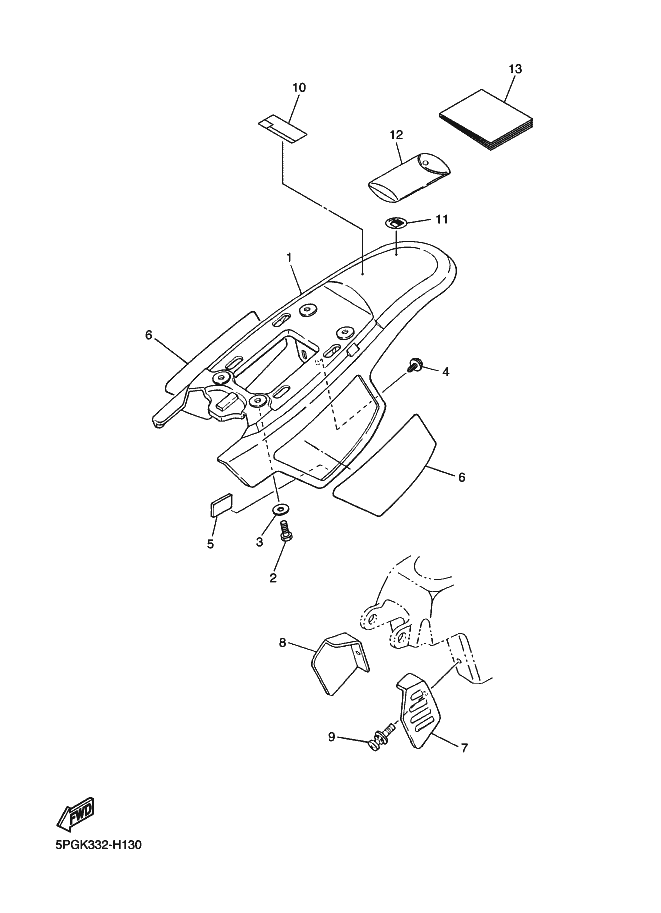 13
10
12
11
1
6
4
6
5
3
2
8
9
7
FWD
5PGK332-H130