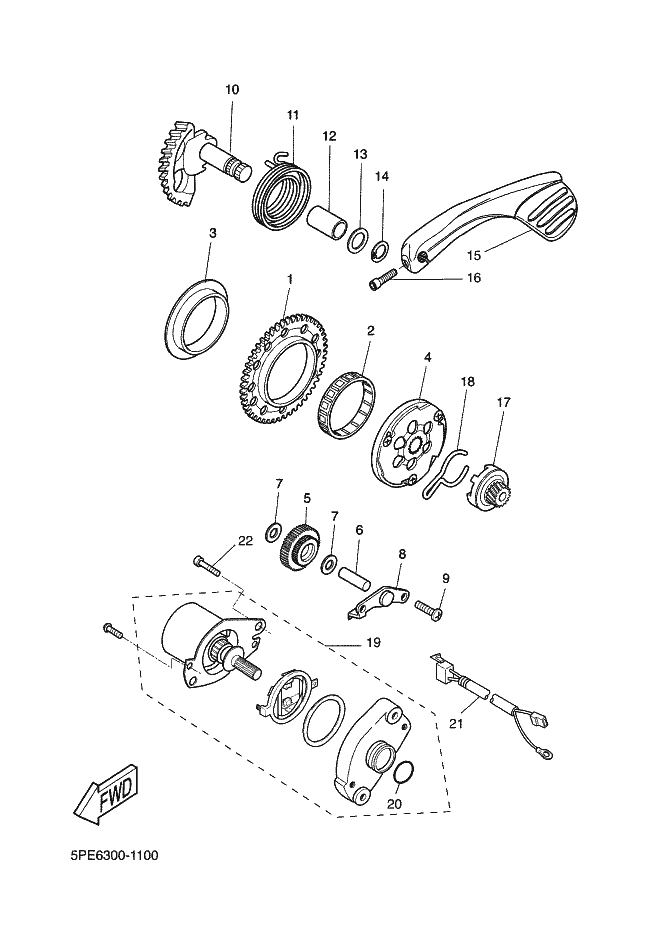 10
11
12
13
14
15
16
3
1
2
4
18
17
7
5
7
6
8
9
22
19
21
20
FWD
5PE6300-1100