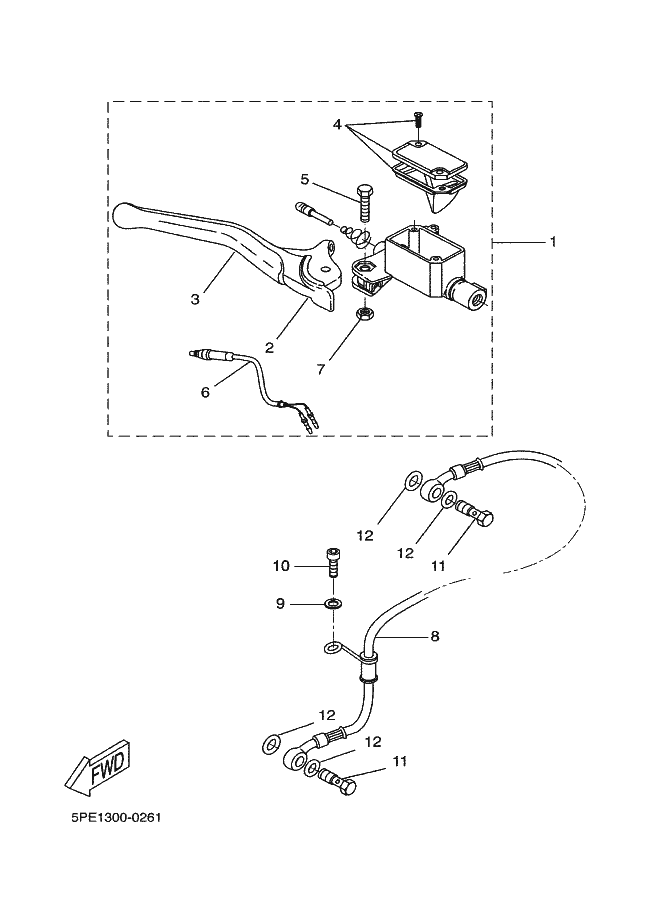 4
5
1
3
2
7
6
12
12
11
10
9
8
12
12
11
FWD
5PE1300-0261