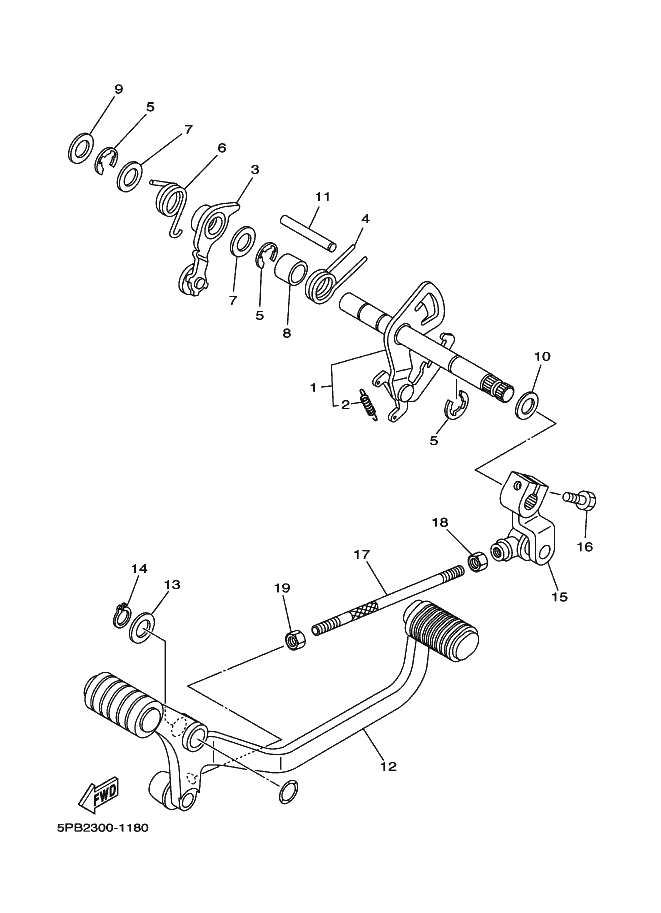 9
5
7
6
3
11
4
7
5
8
1
2
5
10
16
18
17
15
14
13
19
12
FWD
5PB2300-1180