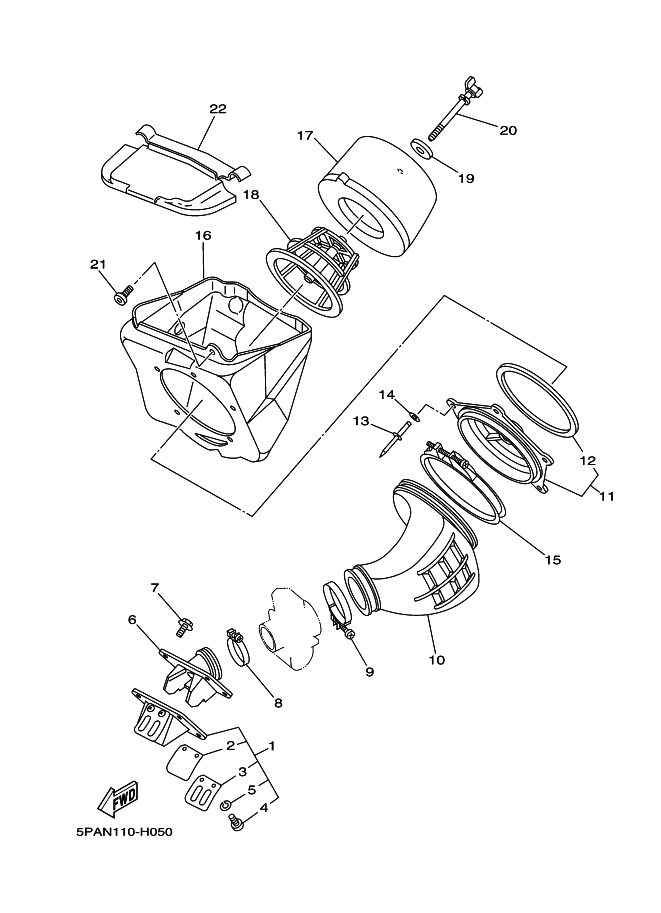 22
17
20
19
18
16
21
14
13
12
11
15
7
6
9
10
8
2
1
3
5
4
FWD
5PAN110-H050