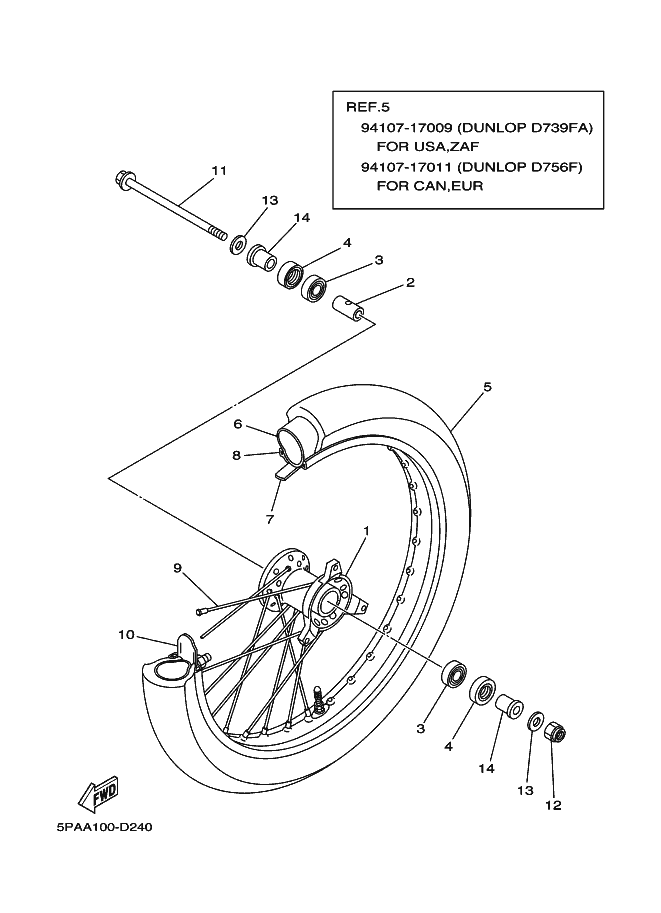 REF.5
94107-17009 (DUNLOP D739FA)
FOR USA,ZAF
94107-17011 (DUNLOP D756F)
FOR CAN,EUR

11
13
14
4
3
2
5
6
8
7
1
9
10
3
4
14
13
12
FWD

5PAA100-D240