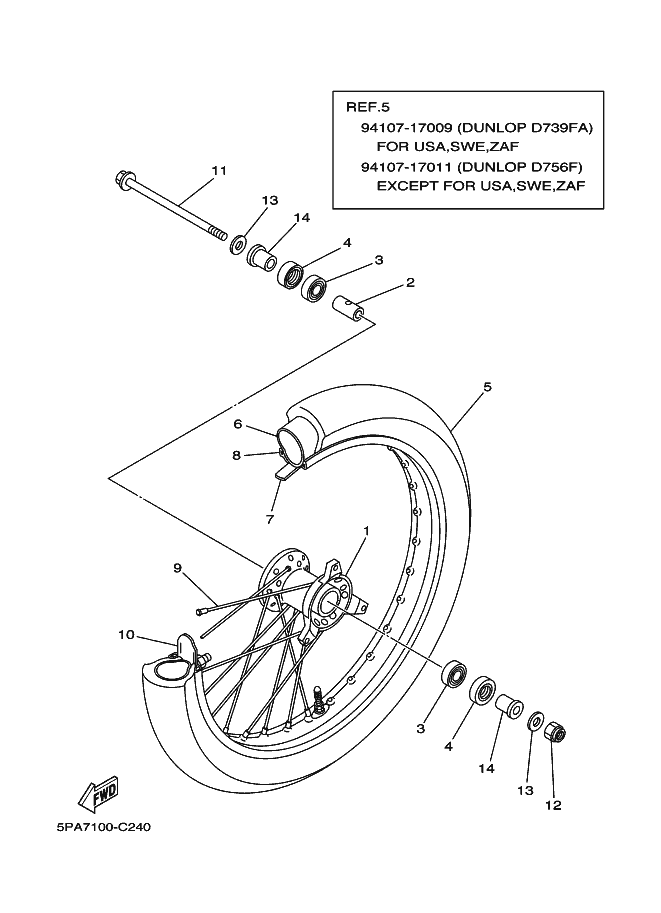 REF.5
94107-17009 (DUNLOP D739FA)
FOR USA,SWE,ZAF
94107-17011 (DUNLOP D756F)
EXCEPT FOR USA,SWE,ZAF

11
13
14
4
3
2
5
6
8
7
1
9
10
3
4
14
13
12
FWD
5PA7100-C240