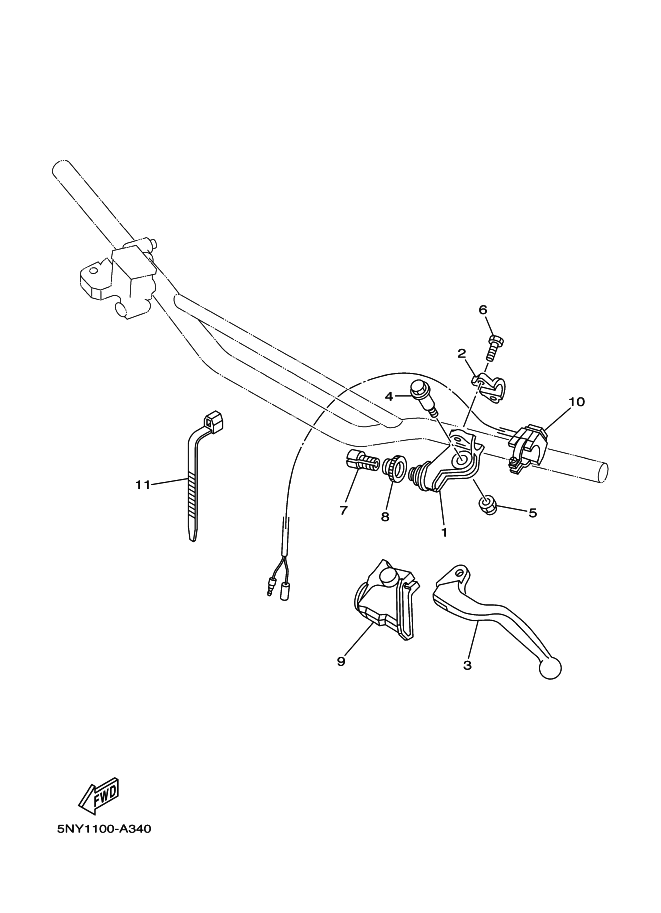 6
2
4
10
11
7
8
1
5
9
3
FWD
5NY1100-A340