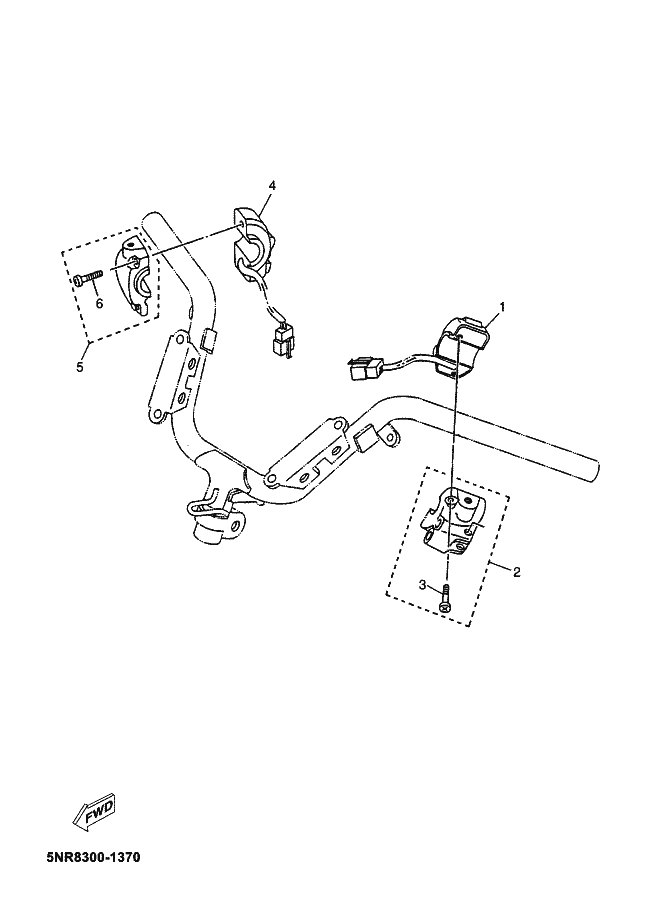 4
6
5
1
2
3
FWD
5NR8300-1370