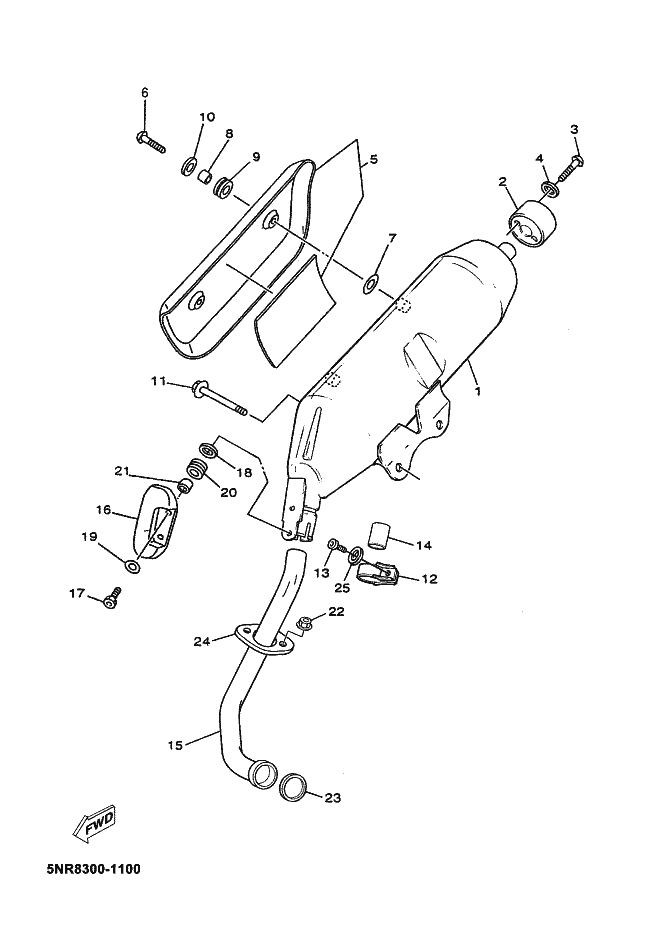 6
10
8
9
5
3
4
2
7
1
11
18
21
20
16
19
17
14
13
25
12
22
24
15
23
FWD
5NR8300-1100