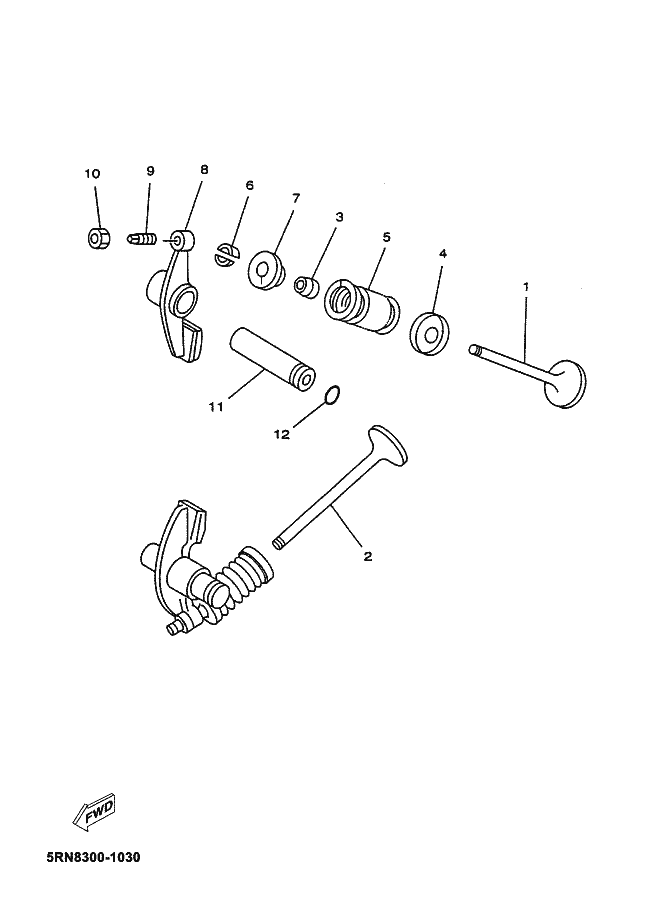 10
9
8
6
7
3
5
4
1
11
12
2
FWD
5RN8300-1030