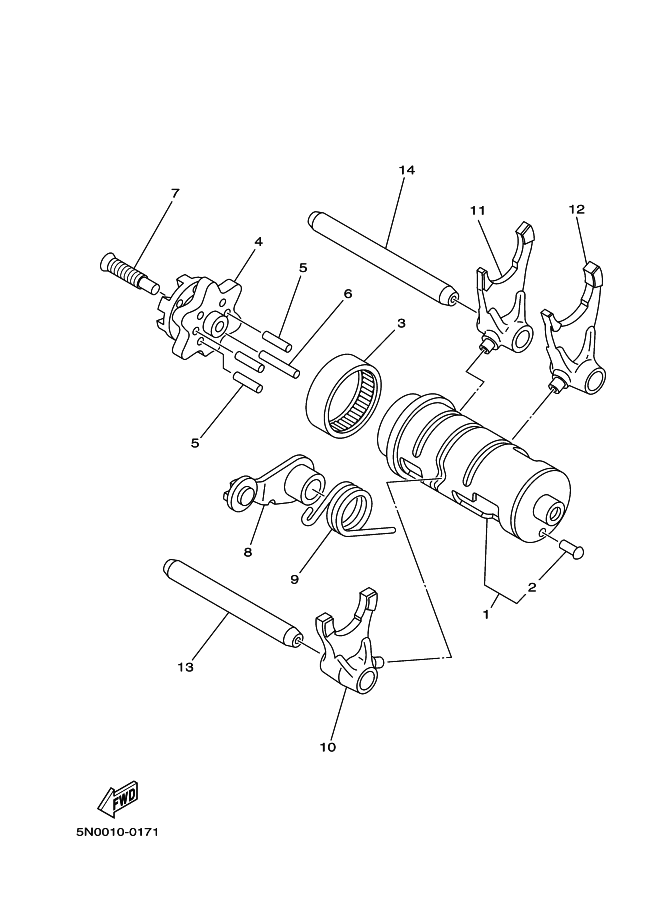 14
7
11
12
4
5
6
3
5
8
9
2
1
13
10
FWD
5N0010-0171