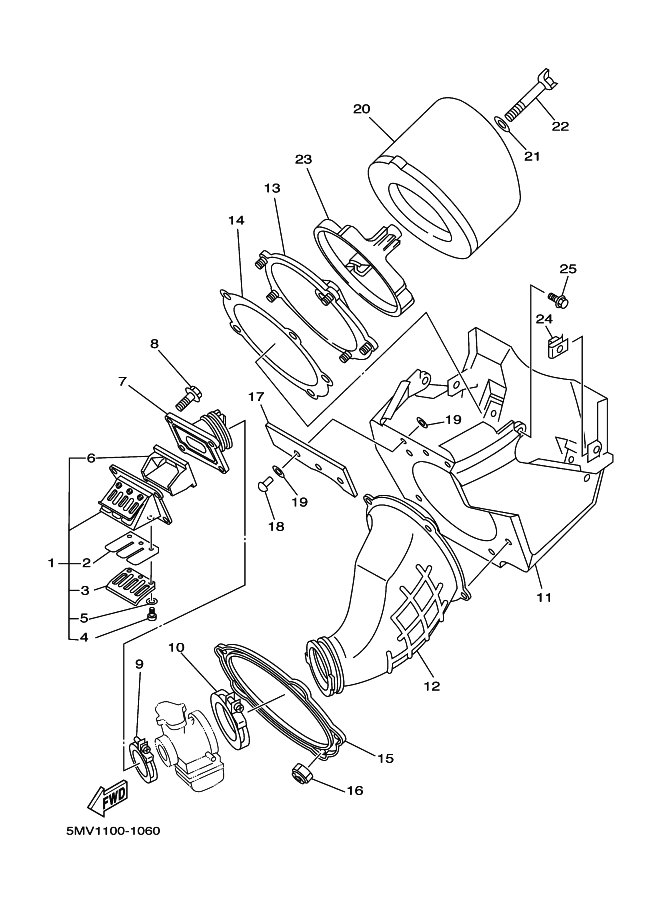 20
22
21
23
13
14
25
24
8
7
17
19
6
19
18
1
2
3
5
4
11
10
9
12
15
16
FWD
5MV1100-1060