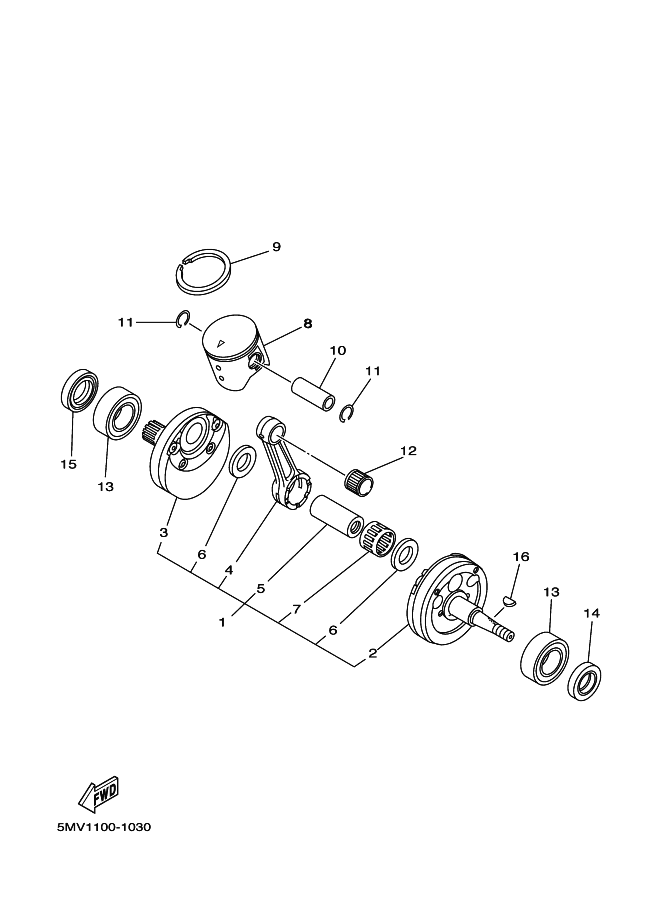 9
11
8
10
11
15
13
12
3
6
4
5
1
7
6
2
16
13
14
FWD
5MV1100-1030