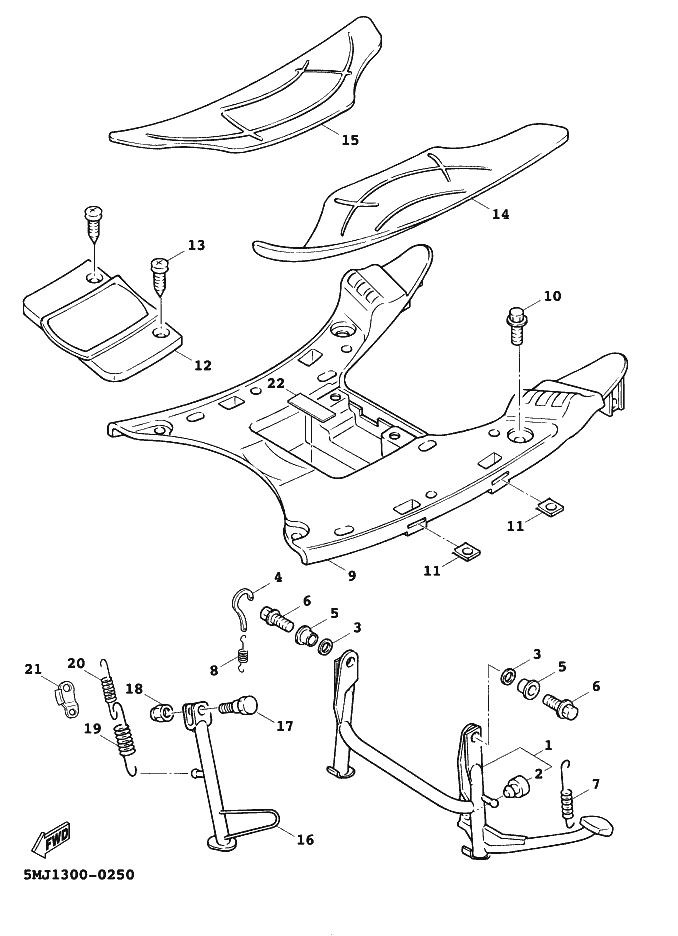 15
14
13
10
12
22
11
11
9
4
6
5
3
8
3
5
6
21
20
18
17
19
1
2
7
16
FWD
5MJ1300-0250