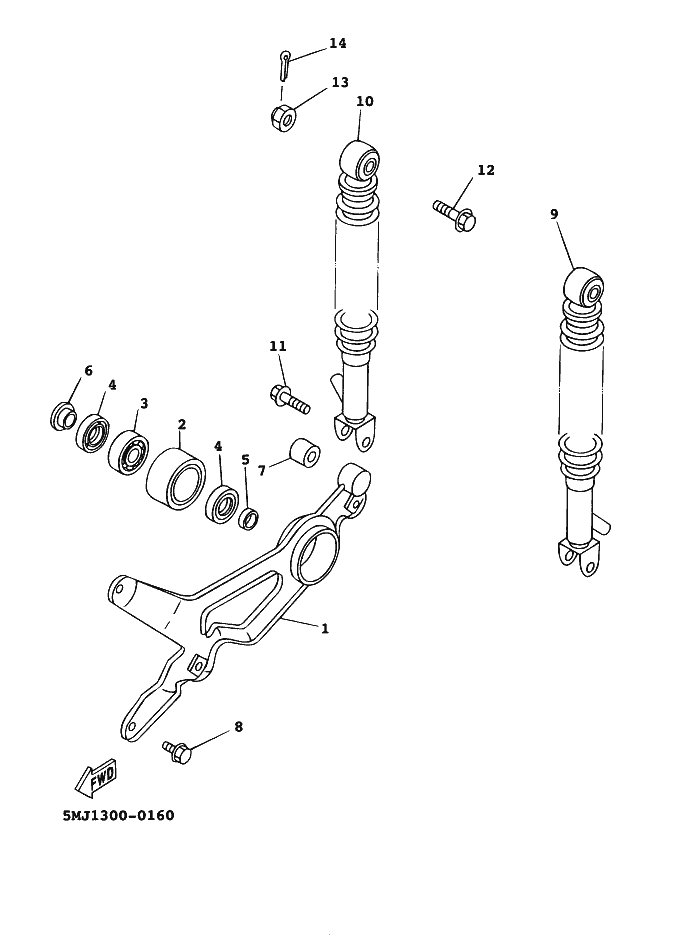 14
13
10
12
9
11
6
4
3
2
4
5
7
1
8
FWD
5MJ1300-0160