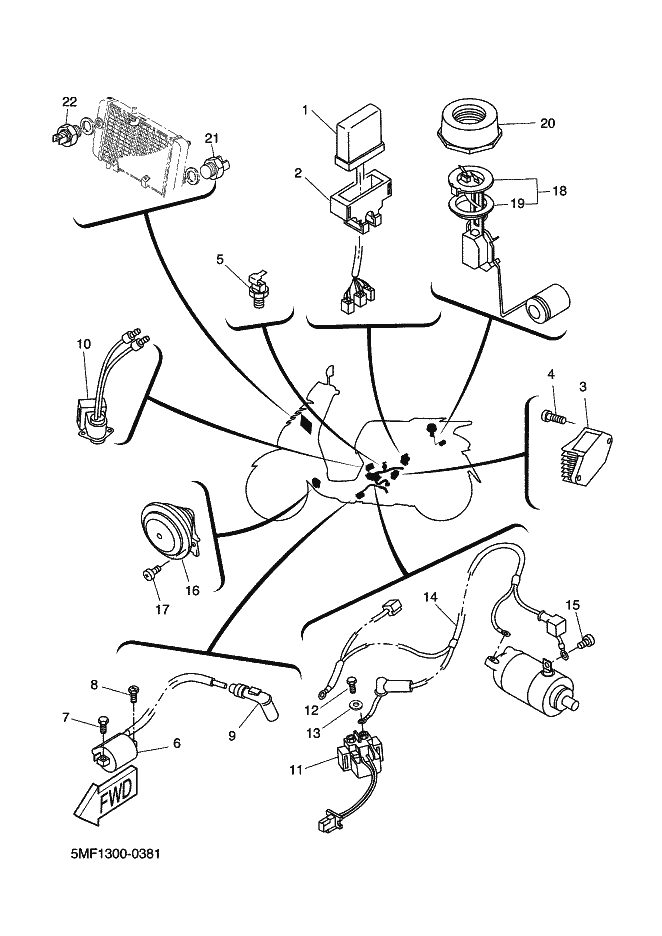 22
21
1
2
20
18
19
5
10
4
3
16
17
14
15
8
7
6
9
12
13
11
FWD
5MF1300-0381