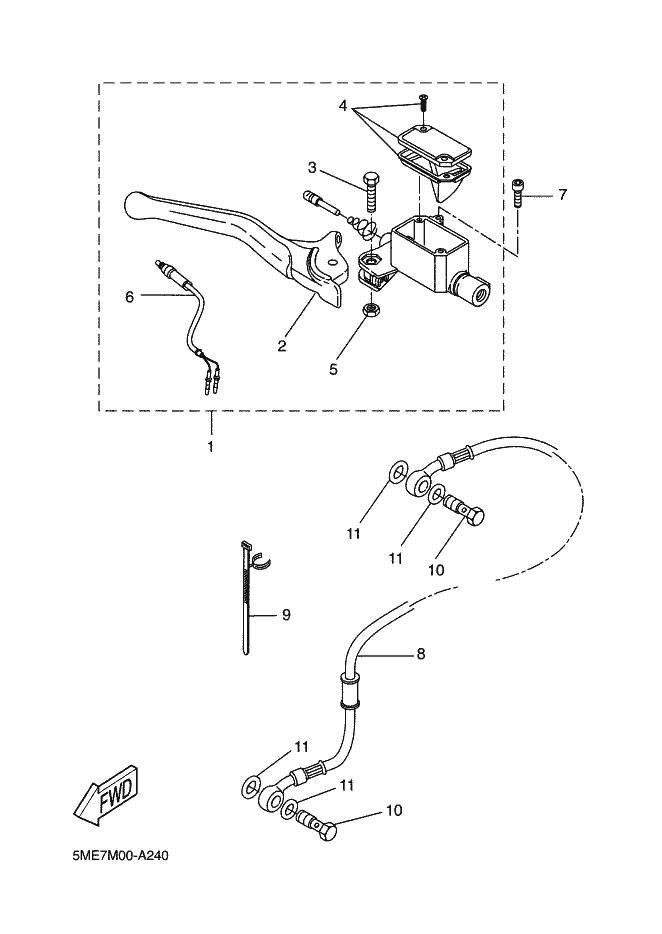 4
3
7
6
2
5
1
11
11
10
9
8
11
11
10
FWD
5ME7M00-A240