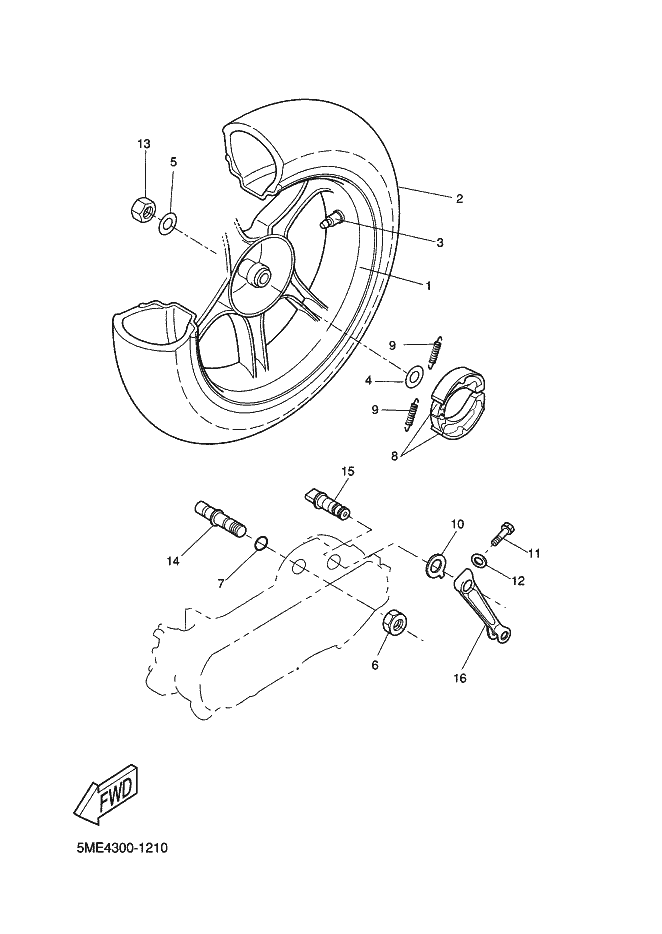 13
5
2
3
1
9
4
9
8
15
14
7
10
11
12
6
16
FWD
5ME4300-1210