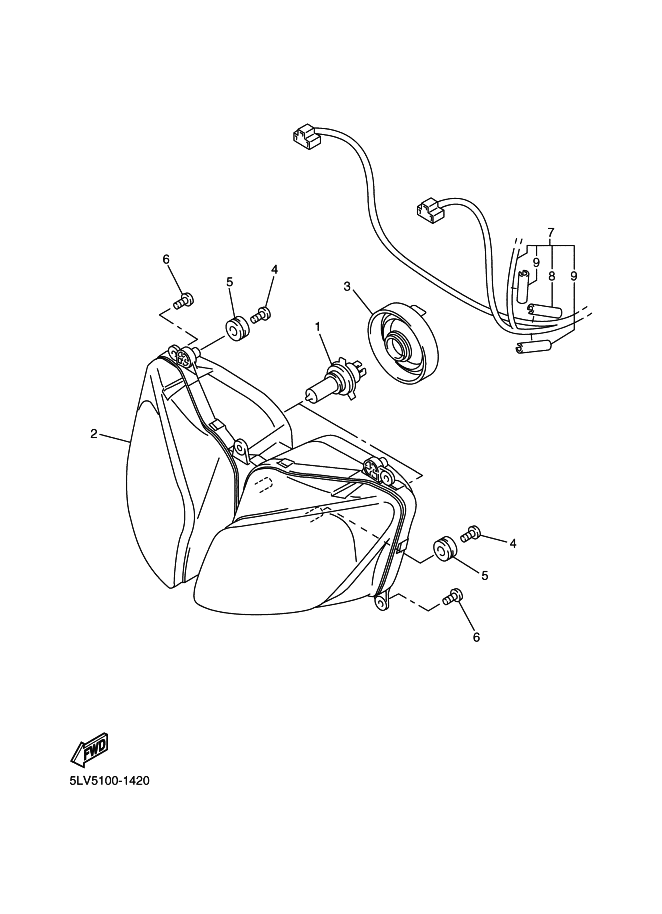 7
9
8
9
6
5
4
3
1
2
4
5
6
FWD
5LV5100-1420